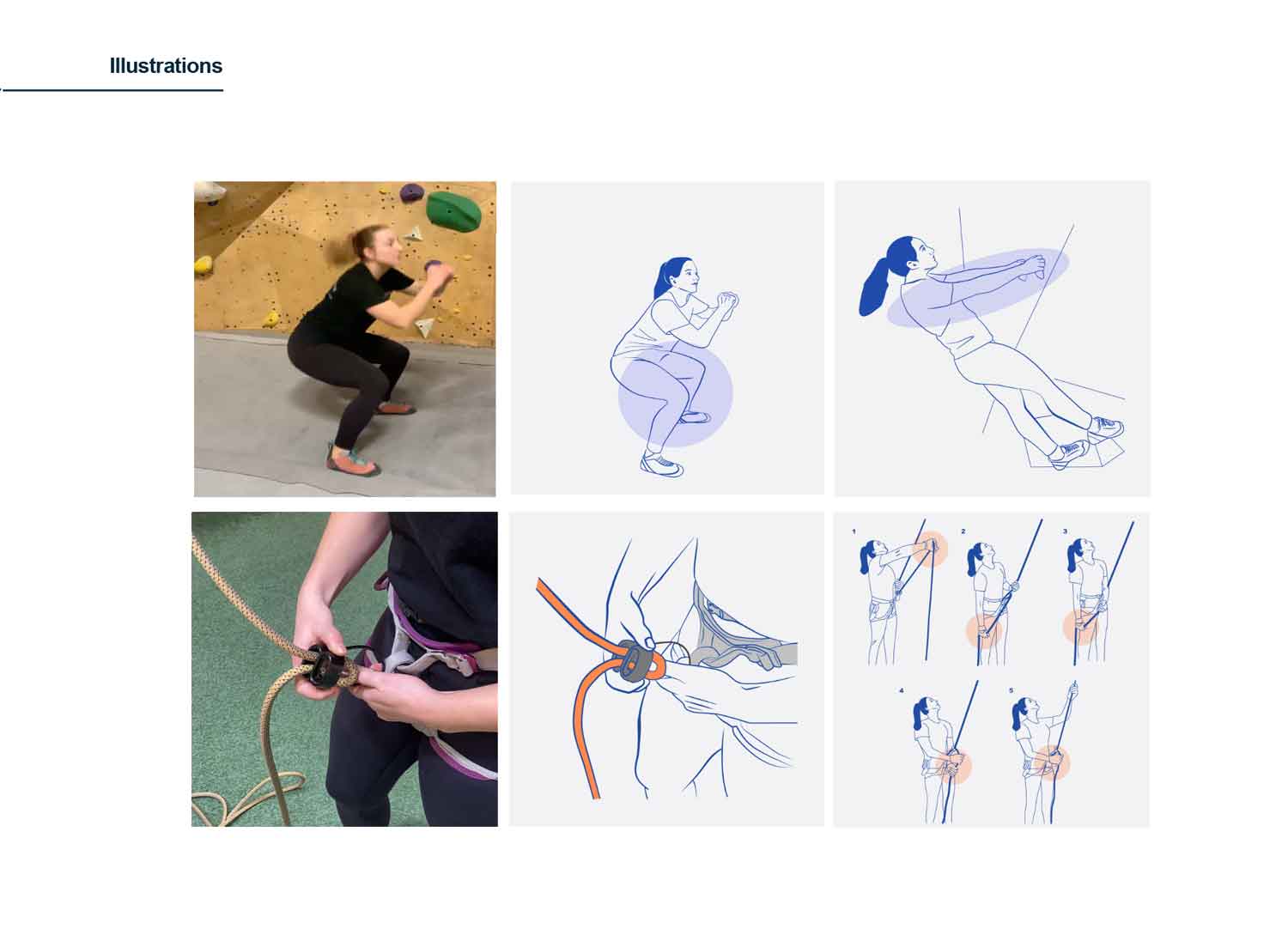 Illustrations

1

2

3

4

5